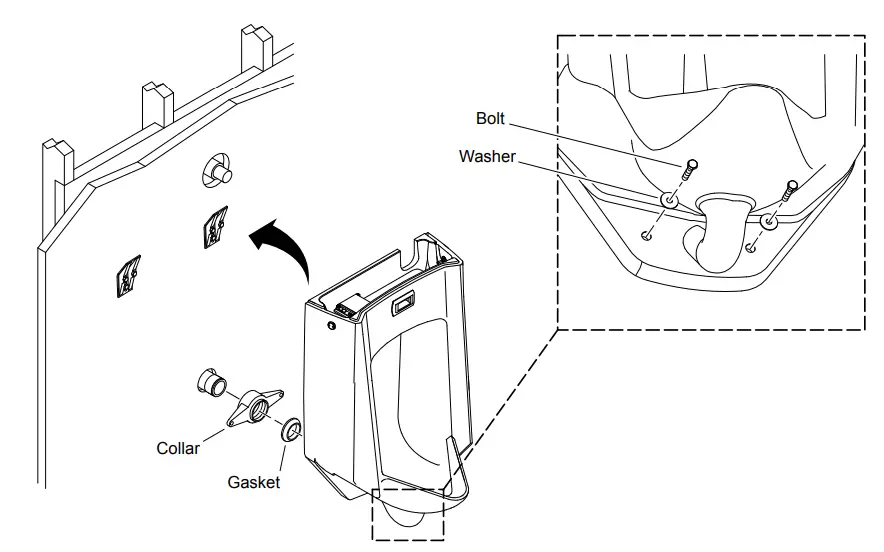 Bolt
Washer
Collar
Gasket