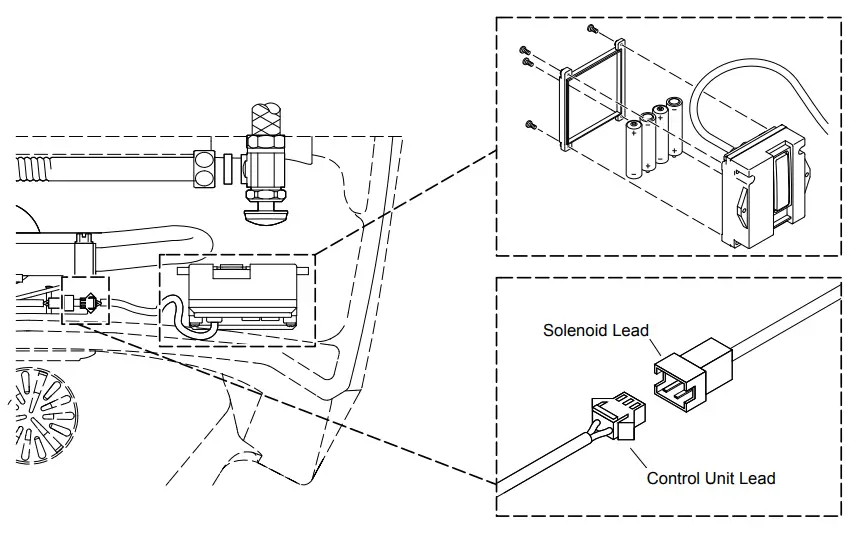 Solenoid Lead

Control Unit Lead