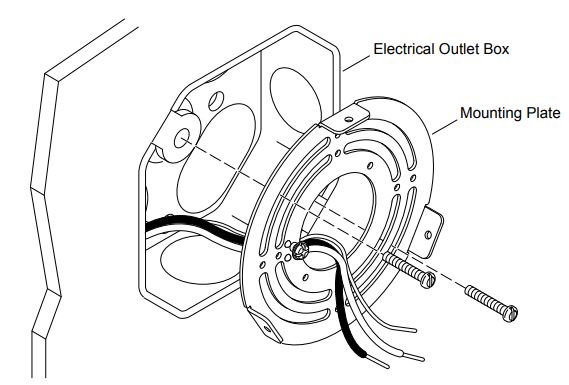 Electrical Outlet Box

Mounting Plate