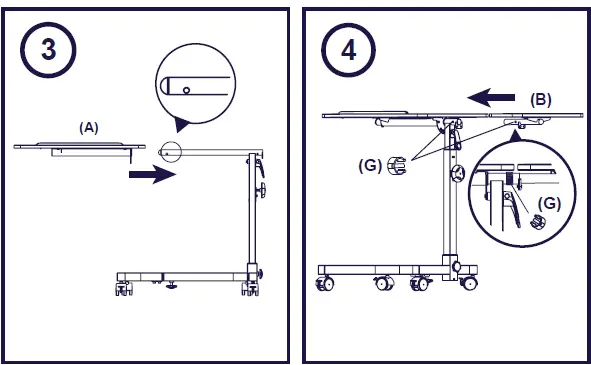 3

(A)

4

(B)

(G)

(G)