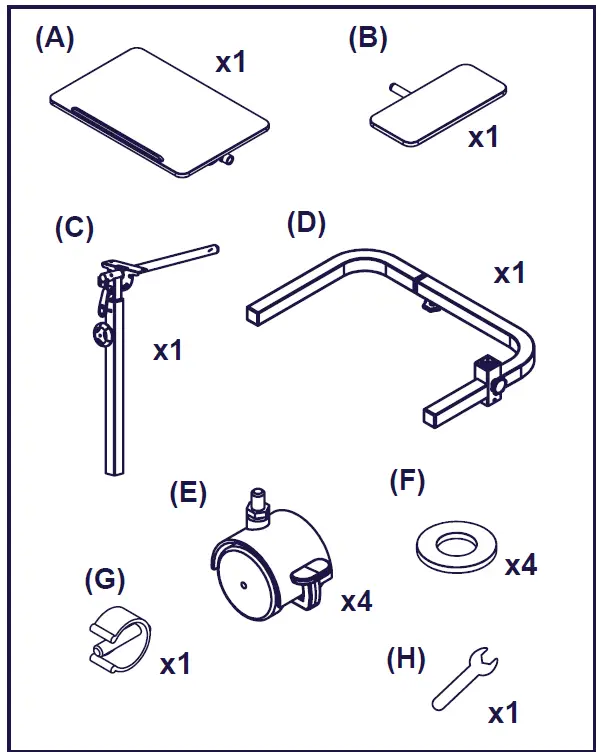 (A) x1

(B) x1

(C) x1

(D) x1

(E) x4

(F) x4

(G) x1

(H) x1