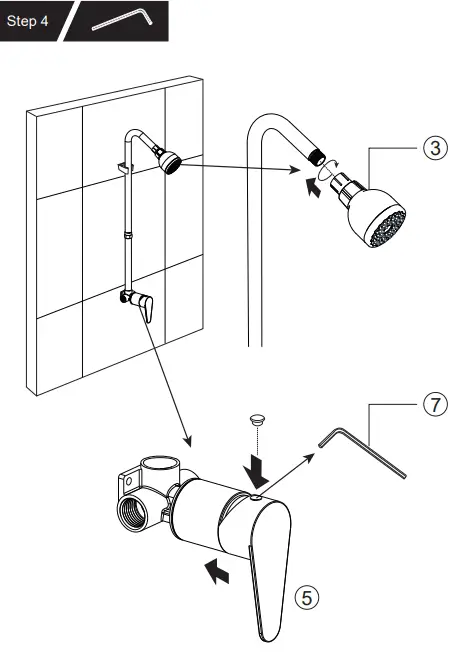 Step 4

3

7

5