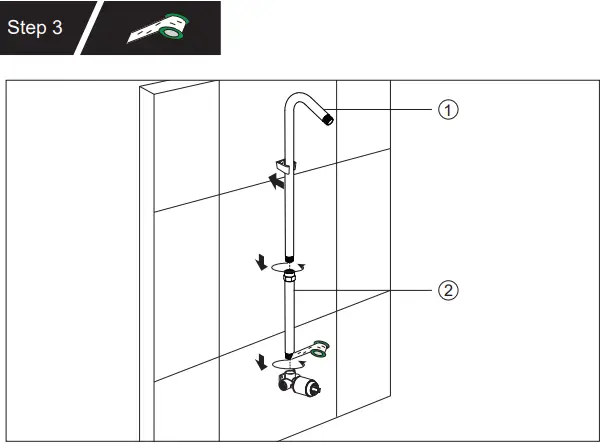 Step 3

①

②