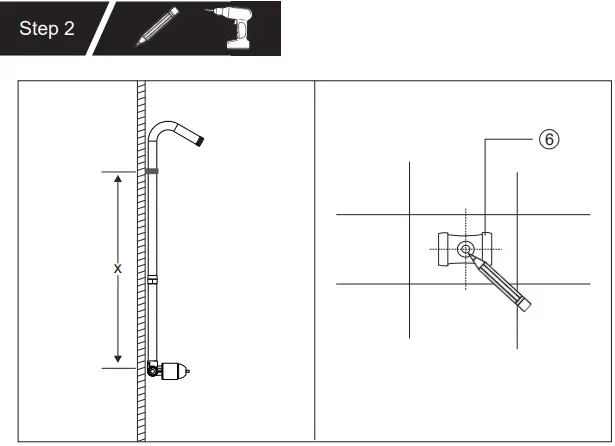 Step 2

X

⑥