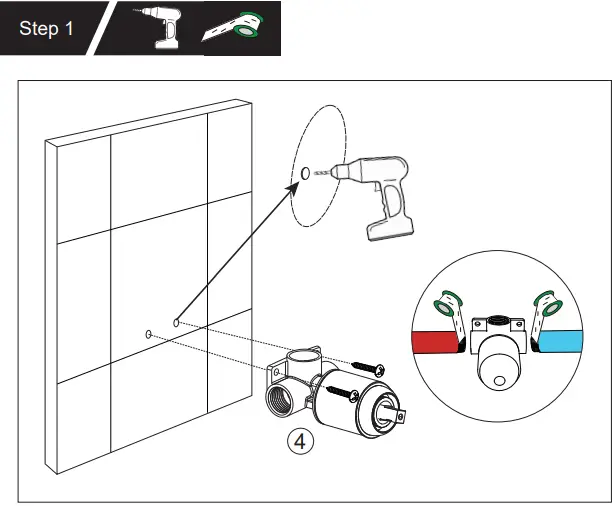 Step 1

4