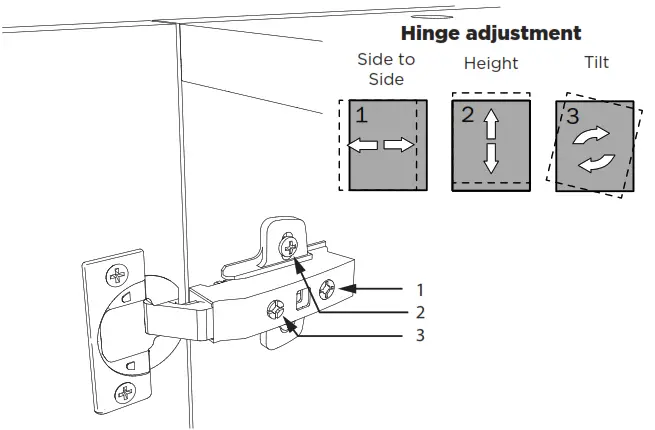 Hinge adjustment

Side to Side

Height

Tilt

1

2

3

1

2

3