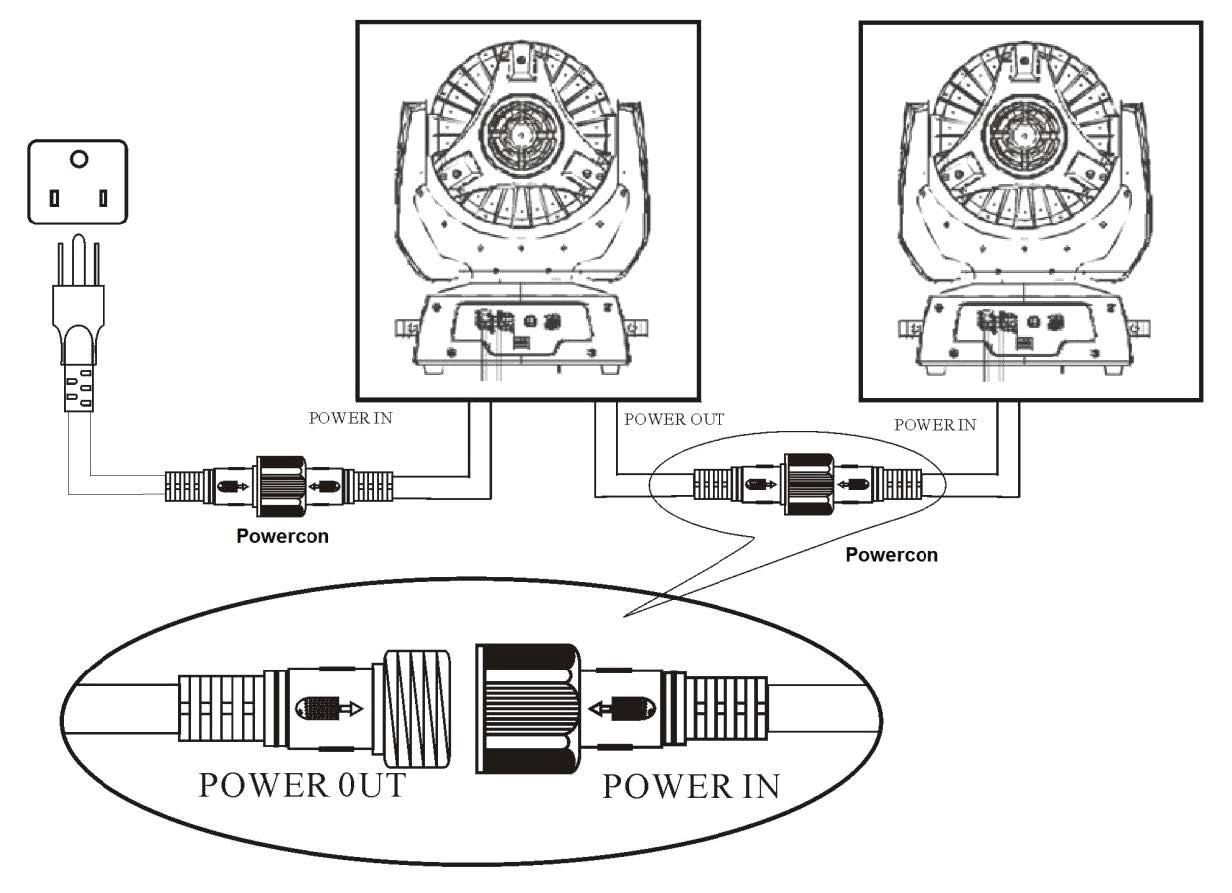 POWER IN

POWER OUT

POWER IN

Powercon

Powercon

POWER 0UT

POWER IN