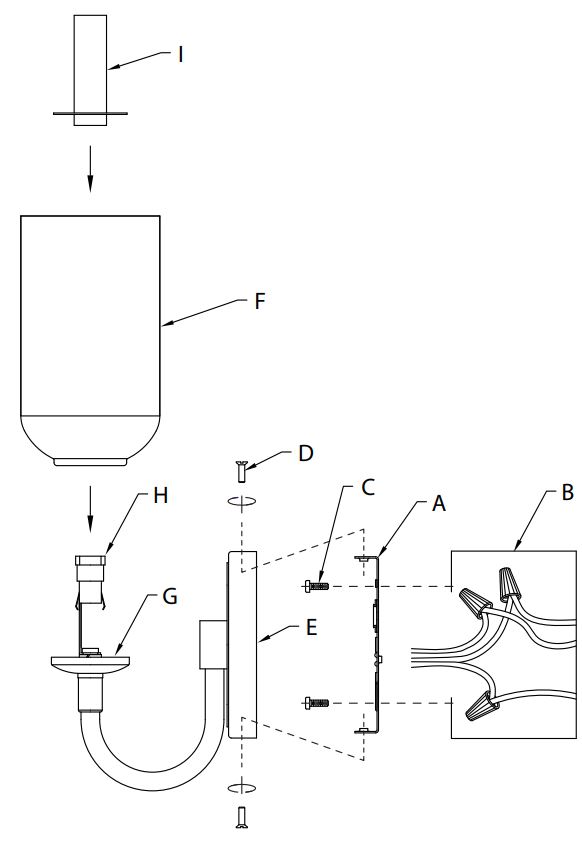 I
F
D
H
C
A
B
G
E