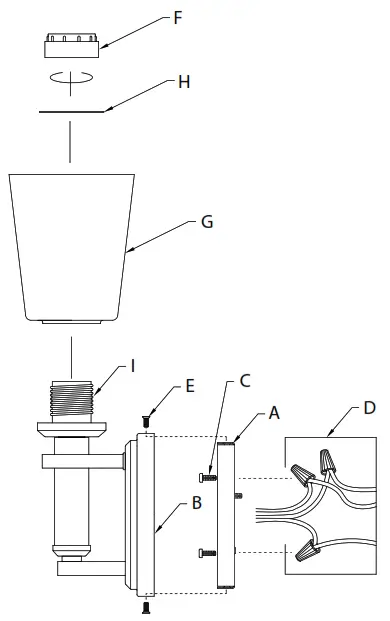 F

H

G

I

E

C

A

D

B