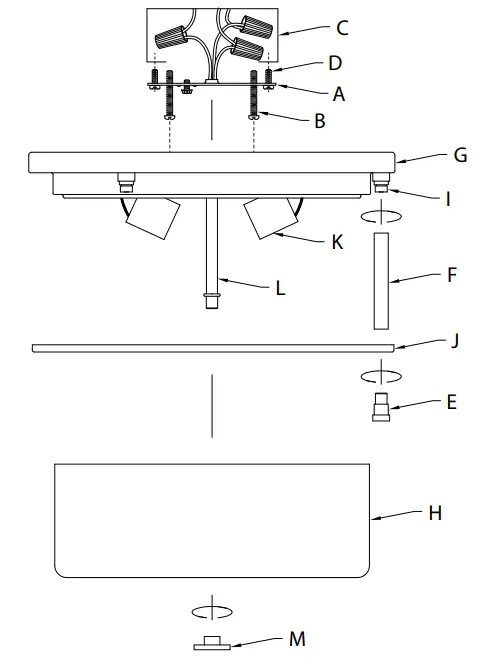 C
D
A
B
G
I
K
F
L
J
E
H
M