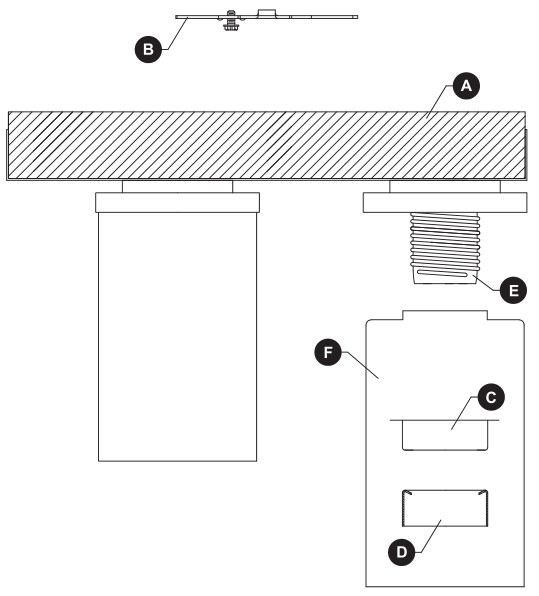 B
A
E
F
C
D