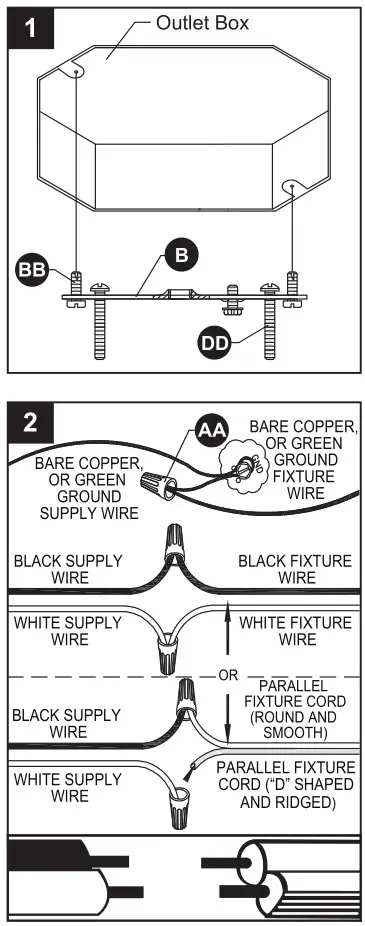 1

Outlet Box

BB

B

DD

2

AA

BARE COPPER, OR GREEN GROUND SUPPLY WIRE

GND

BARE COPPER, OR GREEN GROUND FIXTURE WIRE

BLACK SUPPLY WIRE

BLACK FIXTURE WIRE

WHITE SUPPLY WIRE

WHITE FIXTURE WIRE

OR

BLACK SUPPLY WIRE

PARALLEL FIXTURE CORD (ROUND AND SMOOTH)

WHITE SUPPLY WIRE

PARALLEL FIXTURE CORD ("D" SHAPED AND RIDGED)