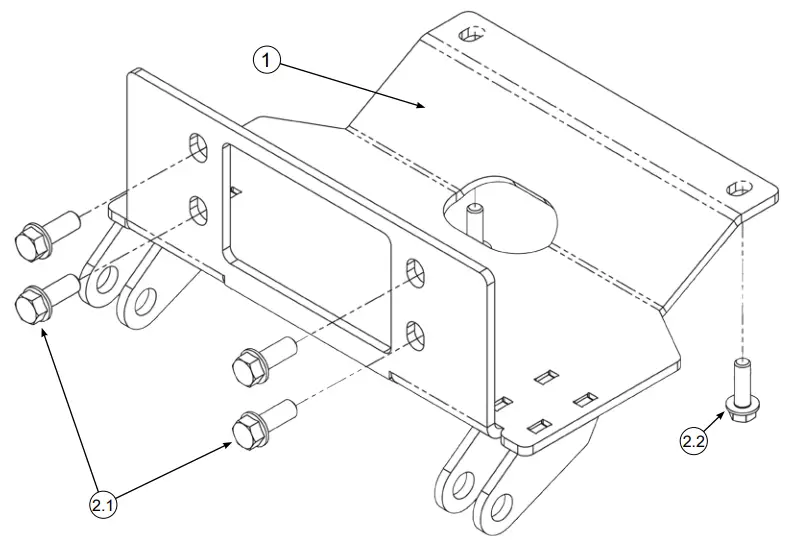 1

2.1

2.2