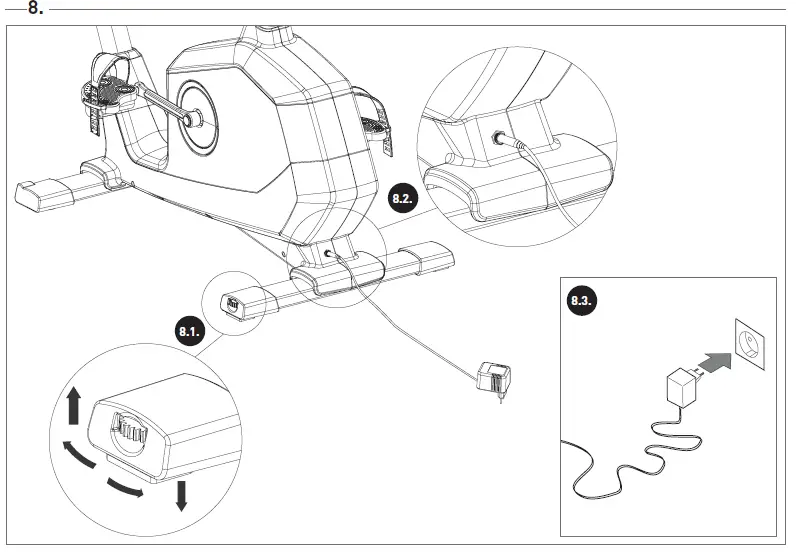 8.

8.2.

8.1.

8.3.