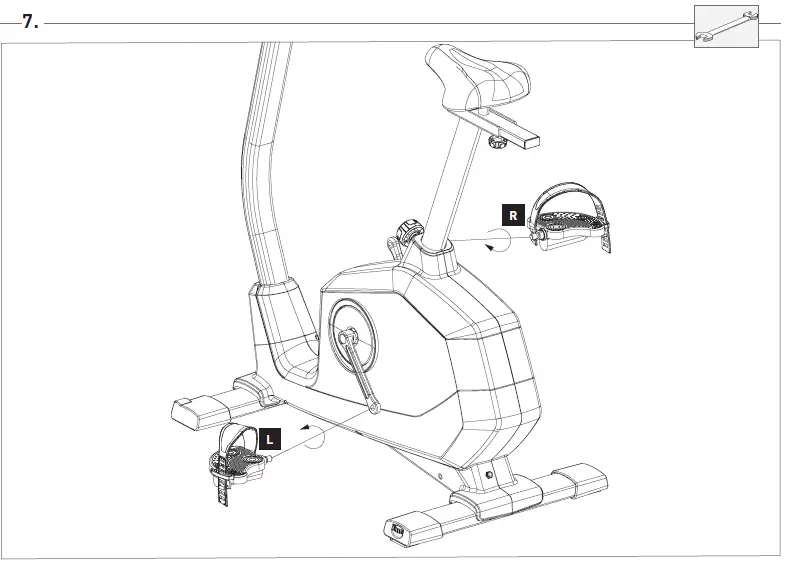 7.

R

L