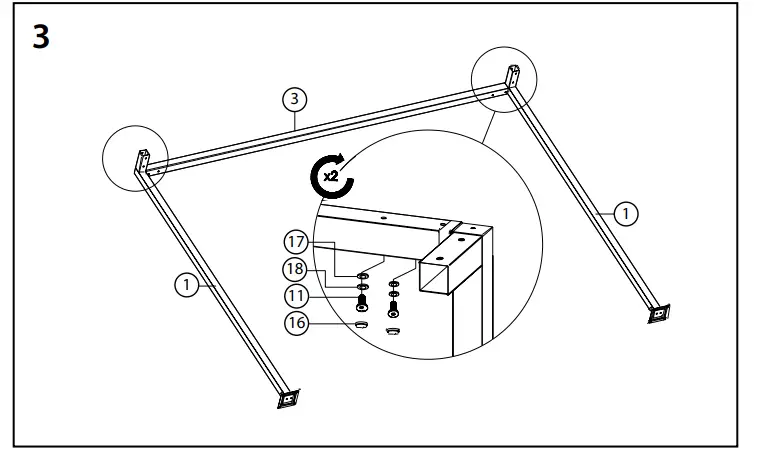 3

3

x2

1

17

18

11

16

1