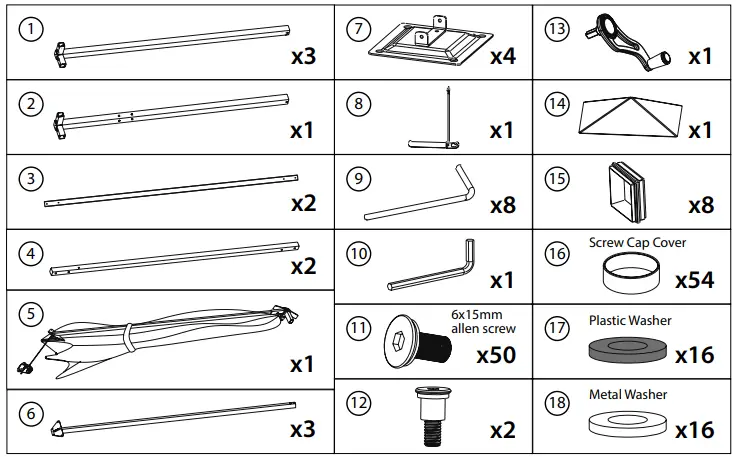 1 x3

2 x1

3 x2

4 x2

5 x1

6 x3

7 x4

8 x1

9 x8

10 x1

11 6x15mm allen screw x50

12 x2

13 x1

14 x1

15 x8

16 Screw Cap Cover x54

17 Plastic Washer x16

18 Metal Washer x16