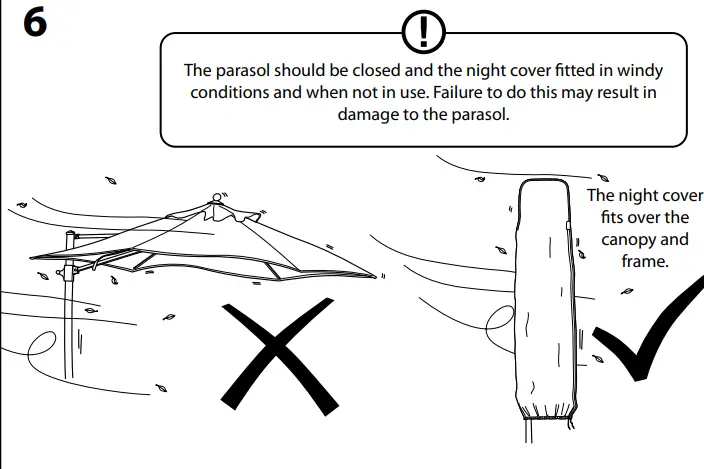 6

!

The parasol should be closed and the night cover fitted in windy conditions and when not in use. Failure to do this may result in damage to the parasol.

The night cover fits over the canopy and frame.