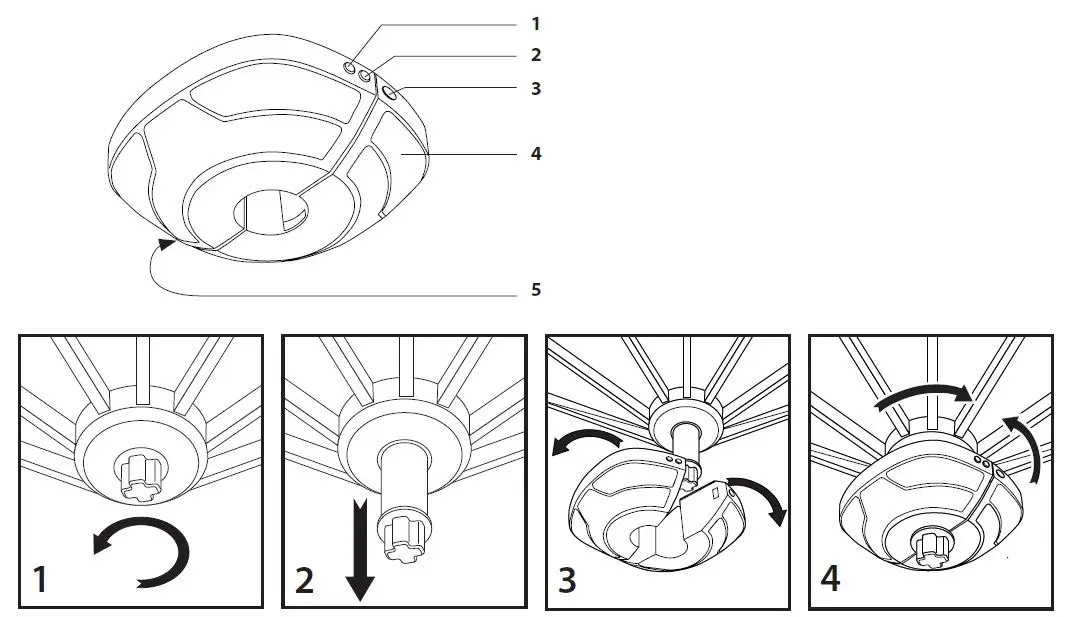 1
2
3
4
5

1

2

3

4