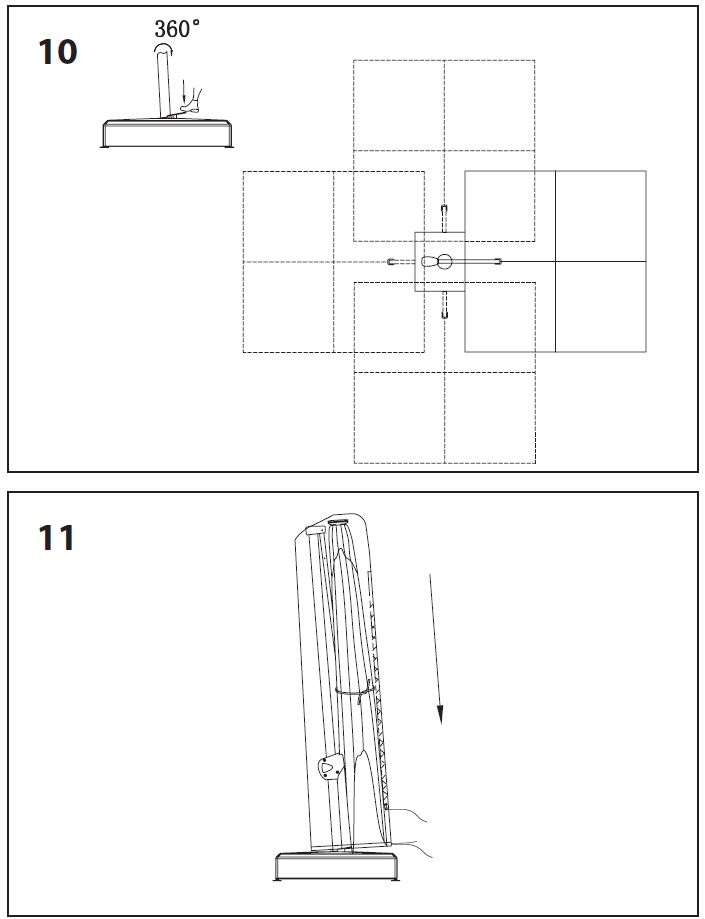 10

360°

11