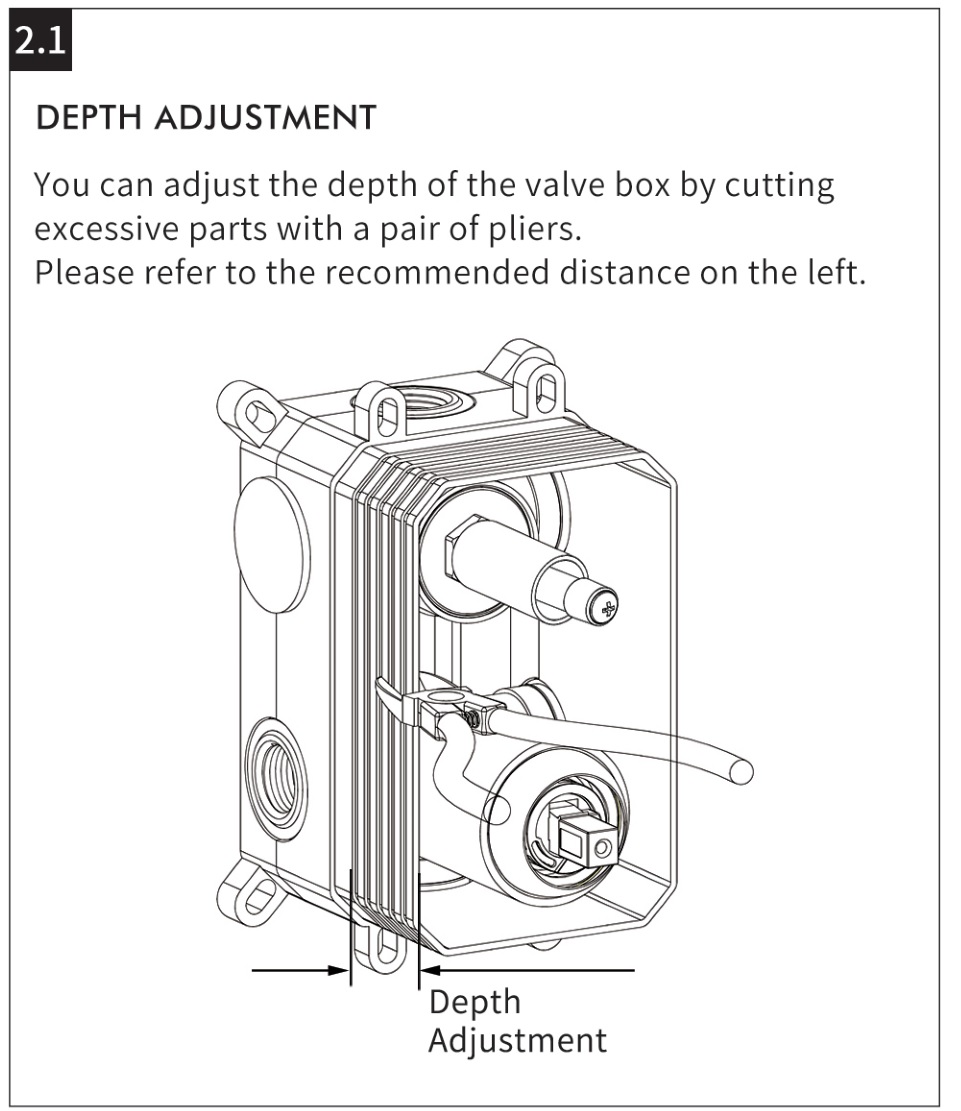 2.1

DEPTH ADJUSTMENT

You can adjust the depth of the valve box by cutting excessive parts with a pair of pliers.
Please refer to the recommended distance on the left.

Depth
Adjustment