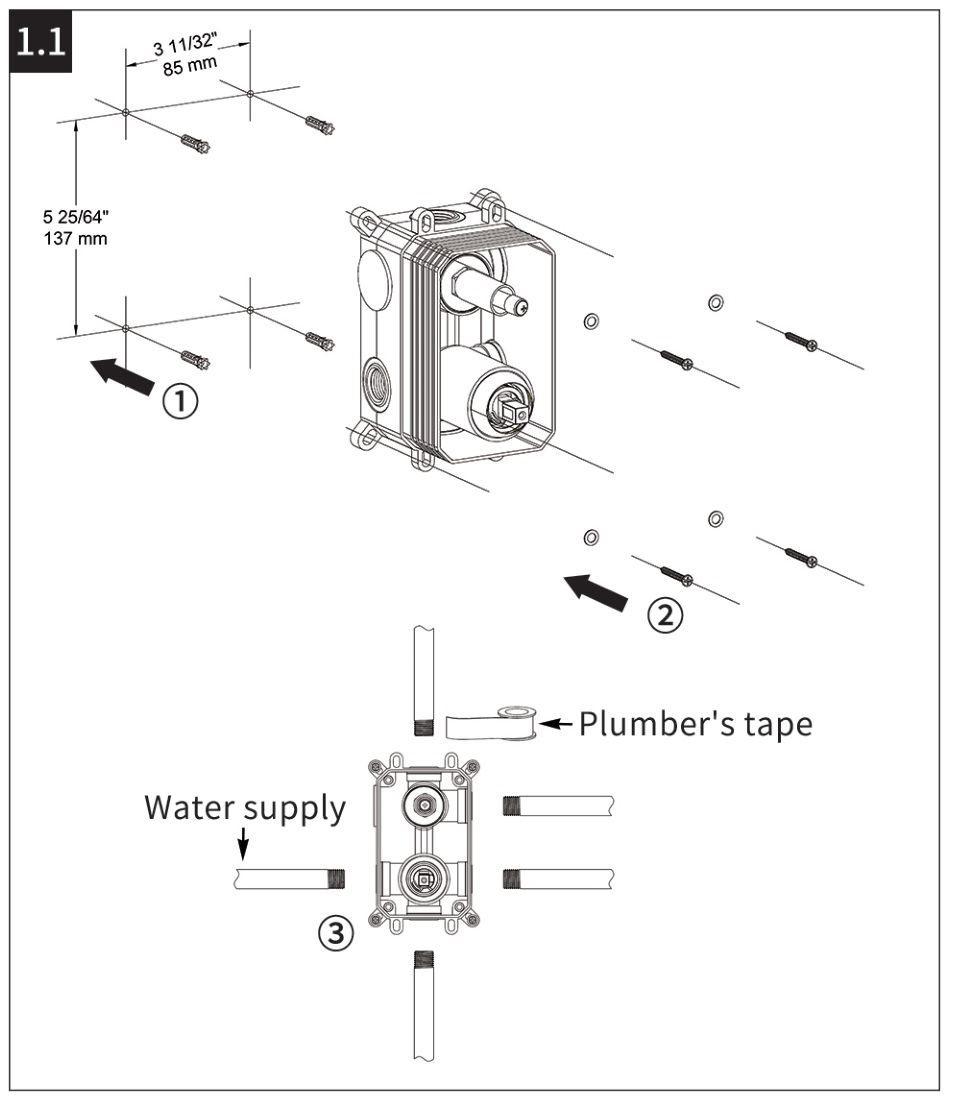 1.1

3 11/32"
85 mm

5 25/64"
137 mm

①

②

Plumber's tape

Water supply

③