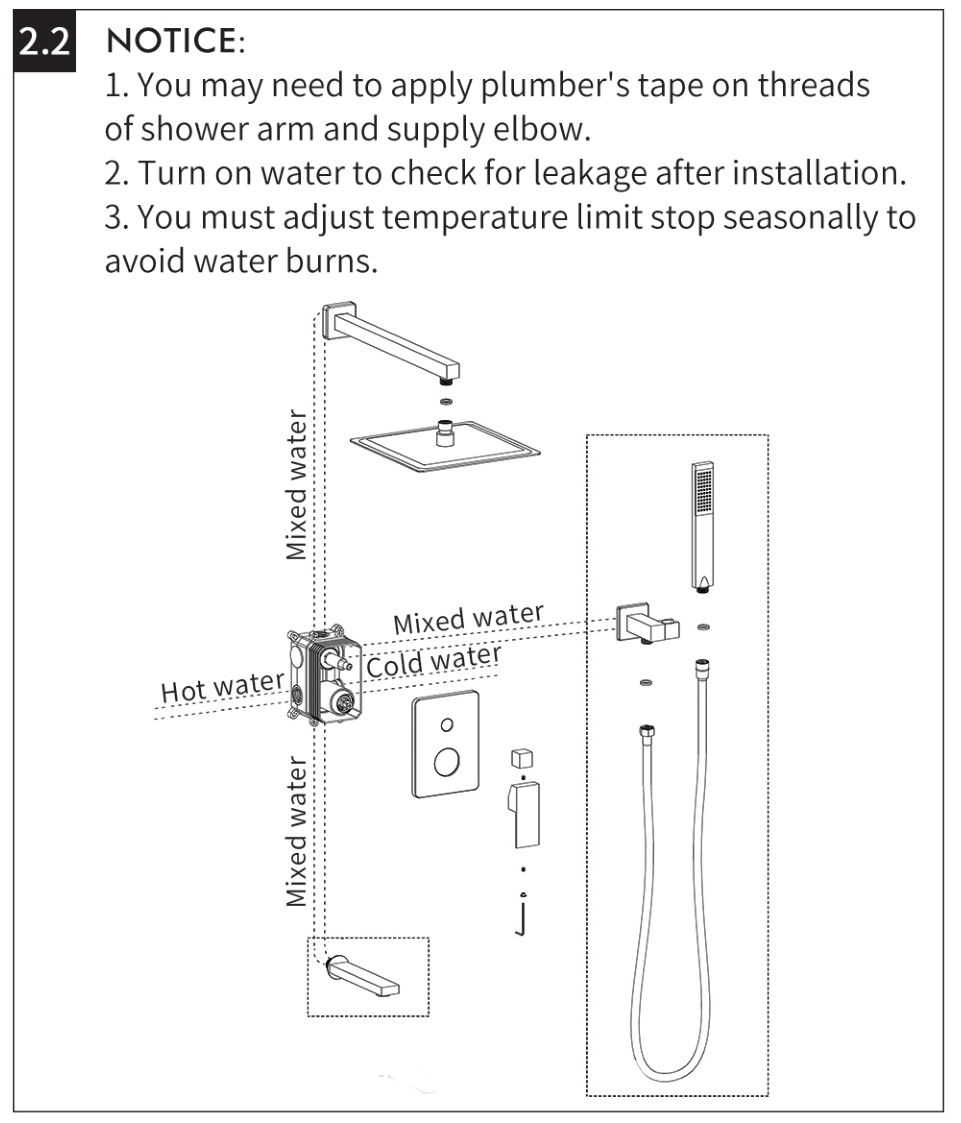 2.2 NOTICE:
1. You may need to apply plumber's tape on threads of shower arm and supply elbow.
2. Turn on water to check for leakage after installation.
3. You must adjust temperature limit stop seasonally to avoid water burns.

Mixed water

Mixed water

Cold water

Hot water

Mixed water