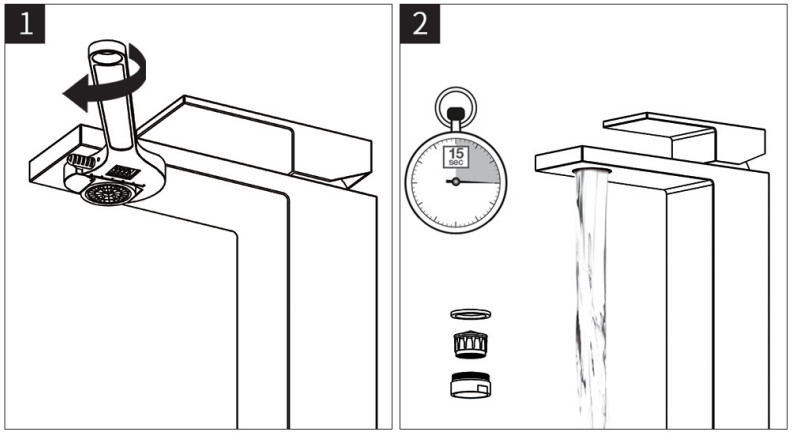 1

2

15
sec