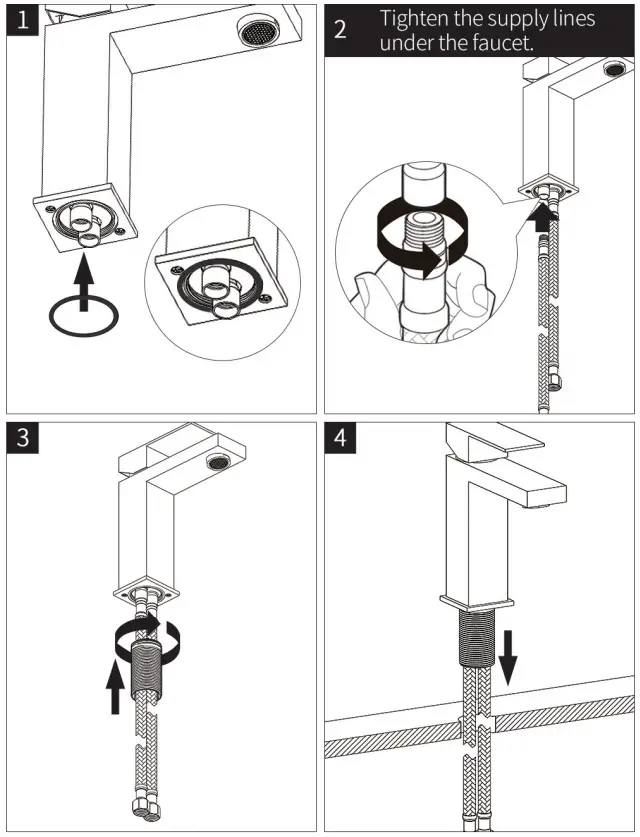 1

2 Tighten the supply lines under the faucet.

3

4