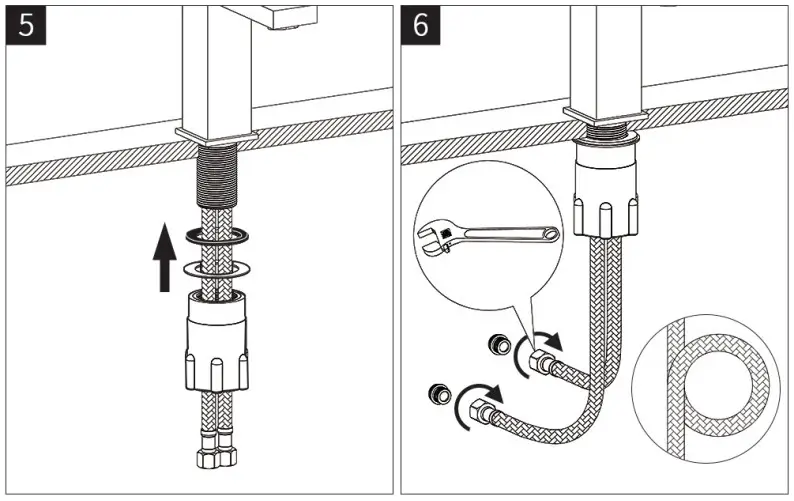 5

6