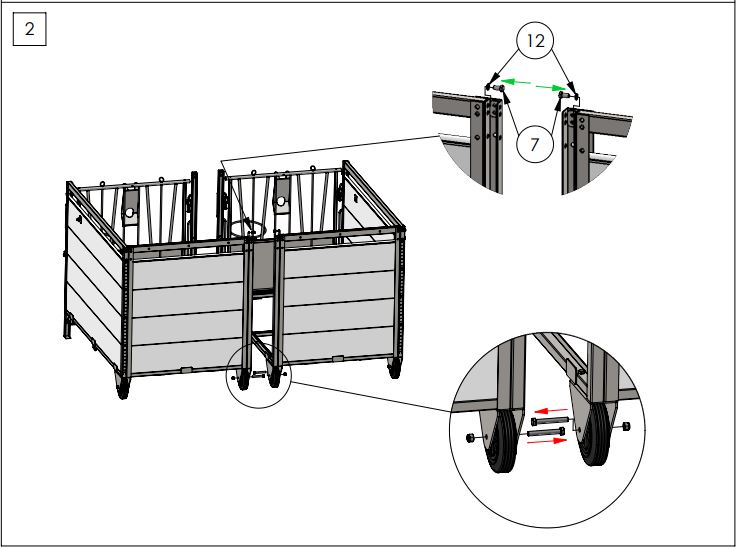 2

12

7