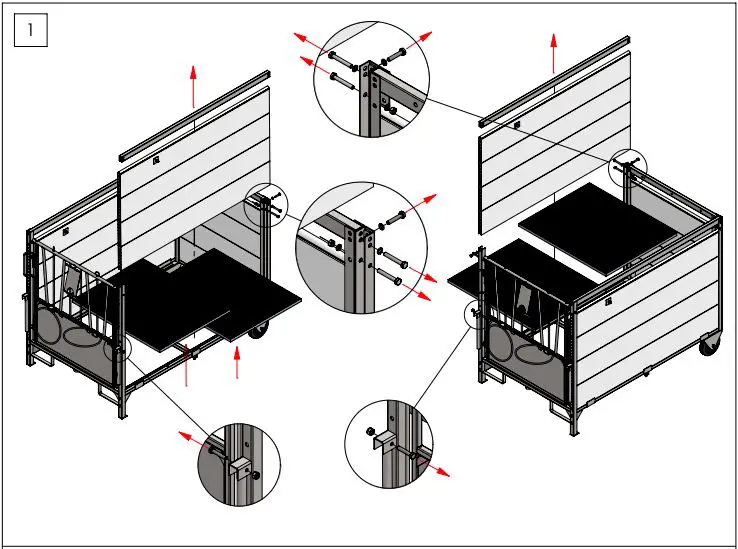 1