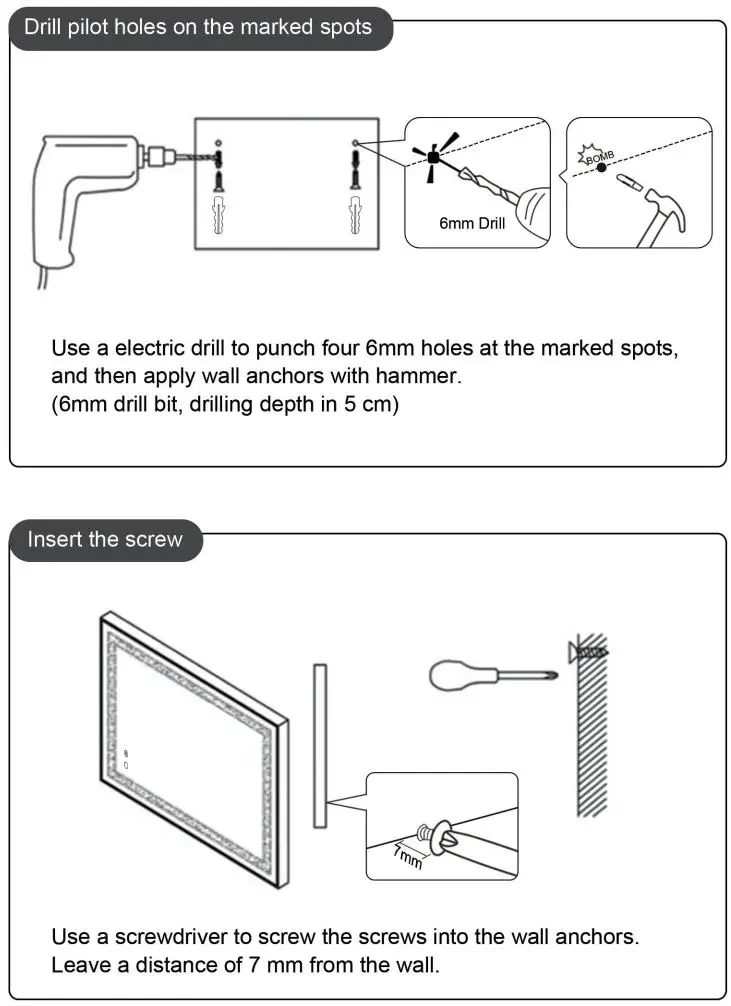 Drill pilot holes on the marked spots

6mm Drill

BOMB

Use a electric drill to punch four 6mm holes at the marked spots, and then apply wall anchors with hammer.
(6mm drill bit, drilling depth in 5 cm)

Insert the screw

7mm

Use a screwdriver to screw the screws into the wall anchors.
Leave a distance of 7 mm from the wall.