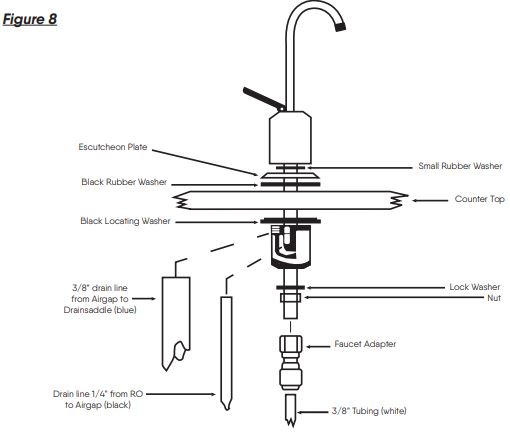 Figure 8

Escutcheon Plate

Small Rubber Washer

Black Rubber Washer

Counter Top

Black Locating Washer

3/8" drain line from Airgap to Drainsaddle (blue)

Lock Washer

Nut

Faucet Adapter

Drain line 1/4" from RO to Airgap (black)

3/8" Tubing (white)