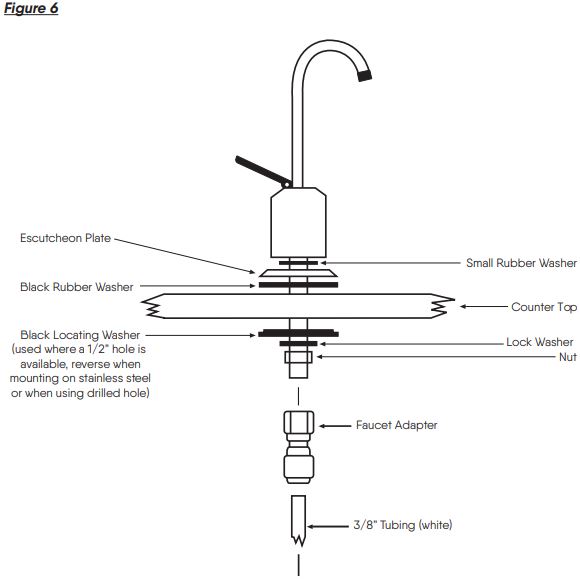 Figure 6

Escutcheon Plate

Small Rubber Washer

Black Rubber Washer

Counter Top

Black Locating Washer (used where a 1/2" hole is available, reverse when mounting on stainless steel or when using drilled hole)

Lock Washer

Nut

Faucet Adapter

3/8" Tubing (white)