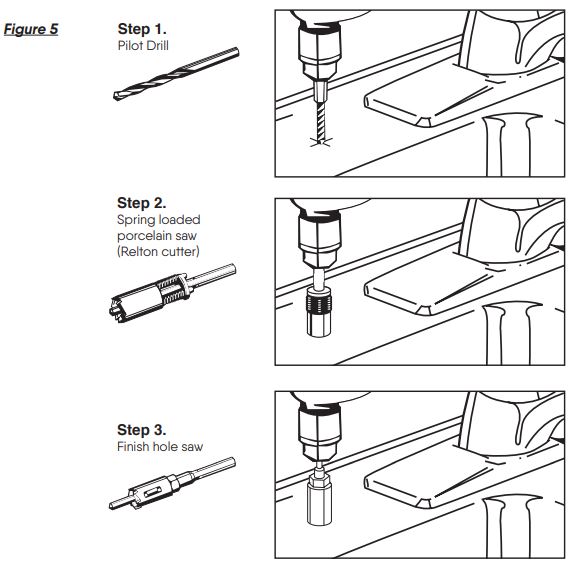 Figure 5

Step 1.
Pilot Drill

Step 2.
Spring loaded porcelain saw (Relton cutter)

Step 3.
Finish hole saw