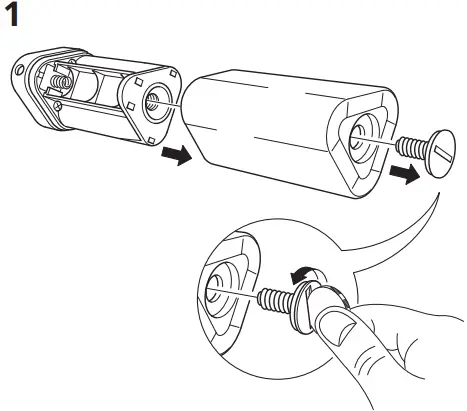 1