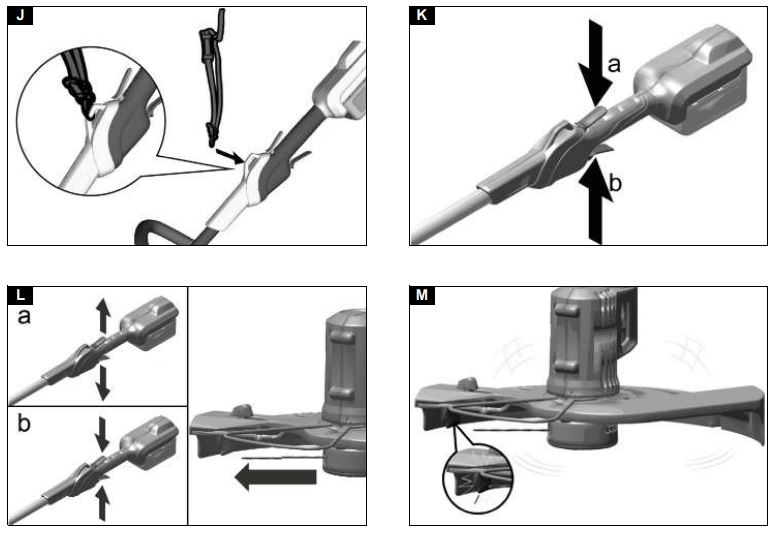 J

K

a

b

L

a

b

M