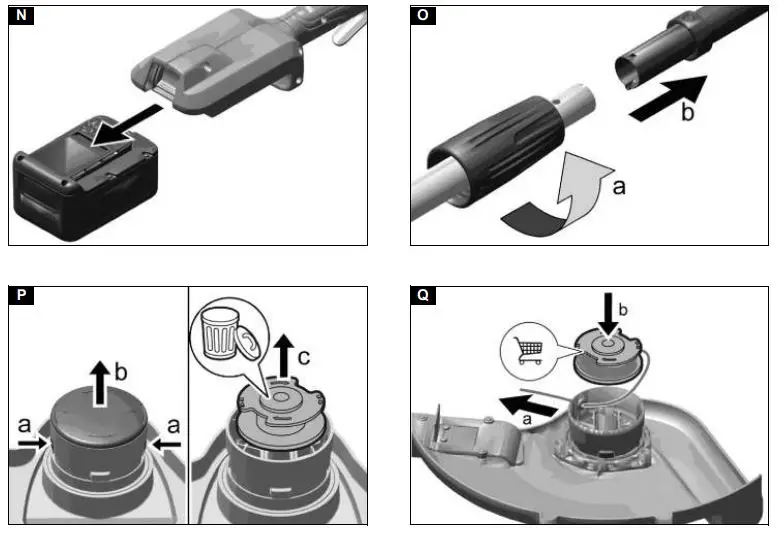 N

O

b

a

P

b

a

a

c

Q

b

a