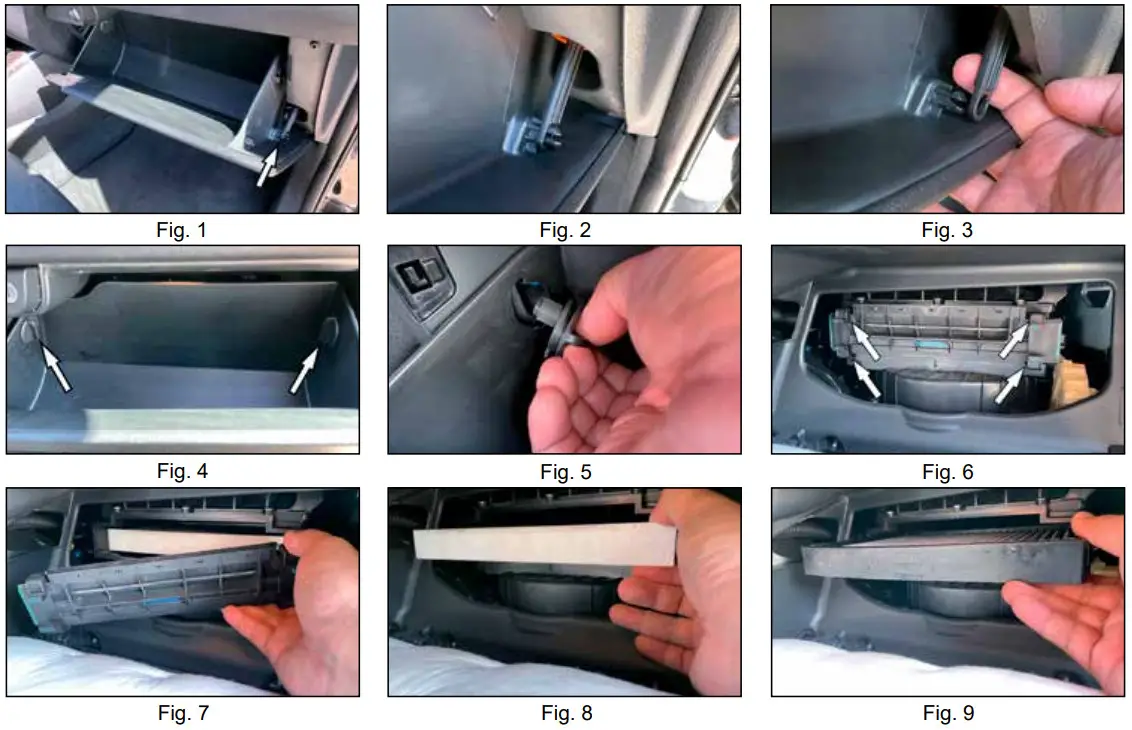 Fig. 1
Fig. 2
Fig. 3
Fig. 4
Fig. 5
Fig. 6
Fig. 7
Fig. 8
Fig. 9