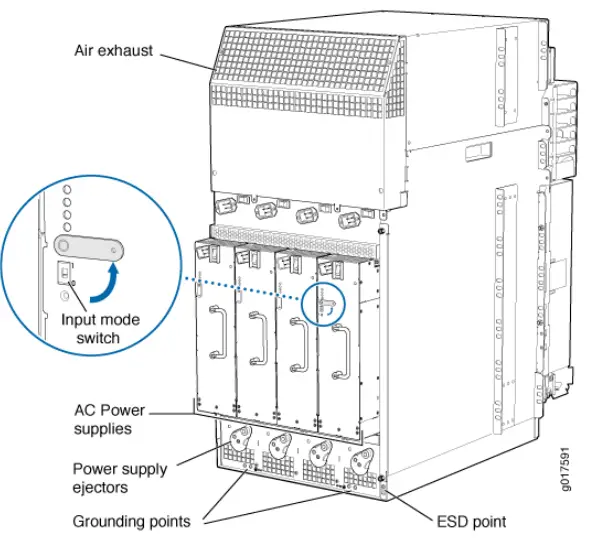 Air exhaust

Input mode switch

AC Power supplies

Power supply ejectors

Grounding points

ESD point

g017591