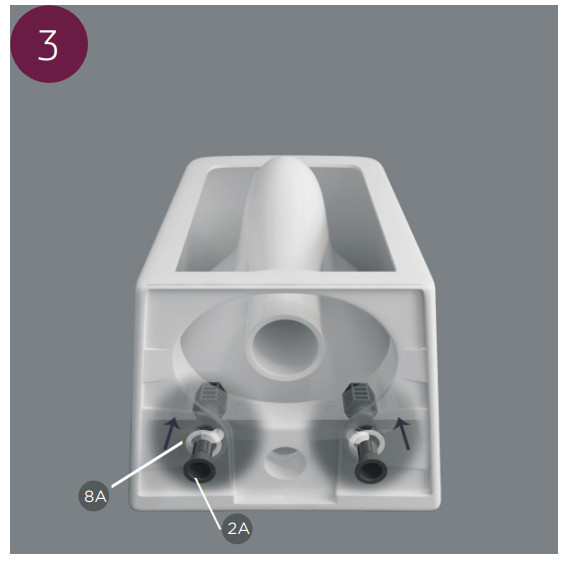 3

8A

2A