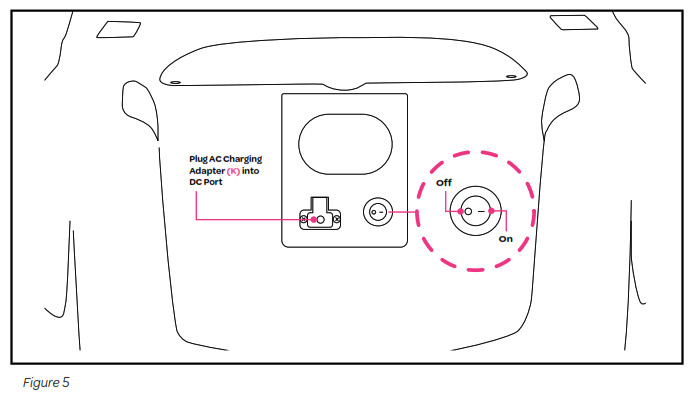 Plug AC Charging Adapter (K) into DC Port

Off

On

Figure 5