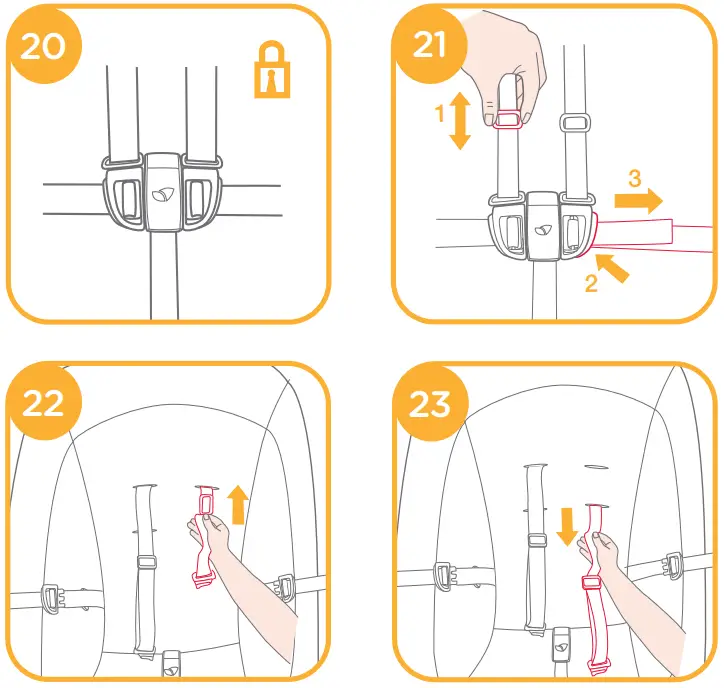 20

21

1

3

2

22

23