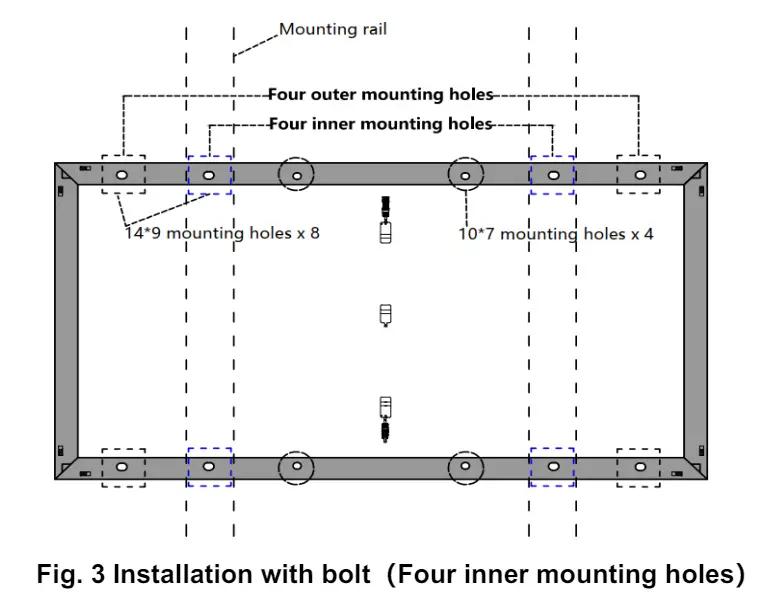 Mounting rail

Four outer mounting holes

Four inner mounting holes

14*9 mounting holes x 8

10*7 mounting holes x 4

Fig. 3 Installation with bolt (Four inner mounting holes)