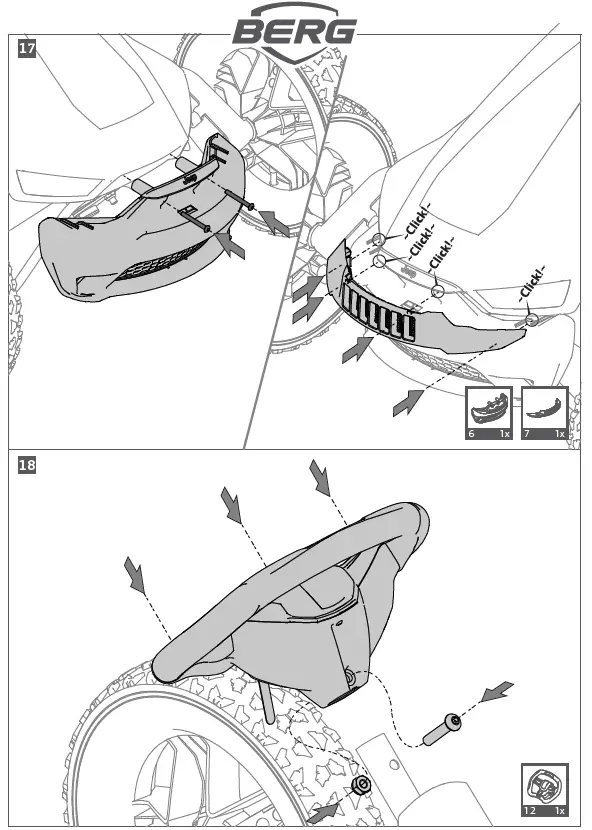 BERG

17

-Click!-
-Click!-
-Click!-
-Click!-

6 1x
7 1x

18

12 1x