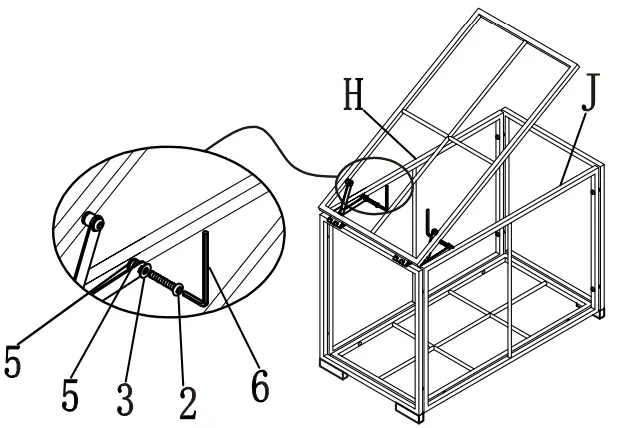 H
J
5
5
3
2
6