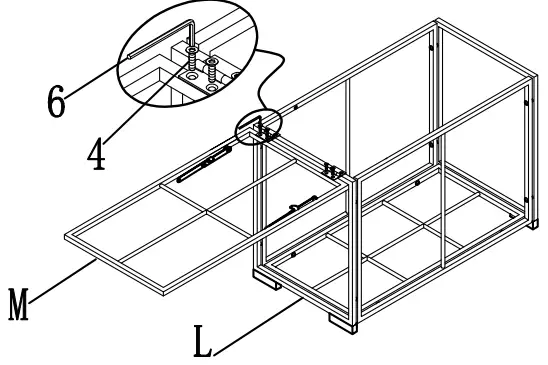 6
4
M
L