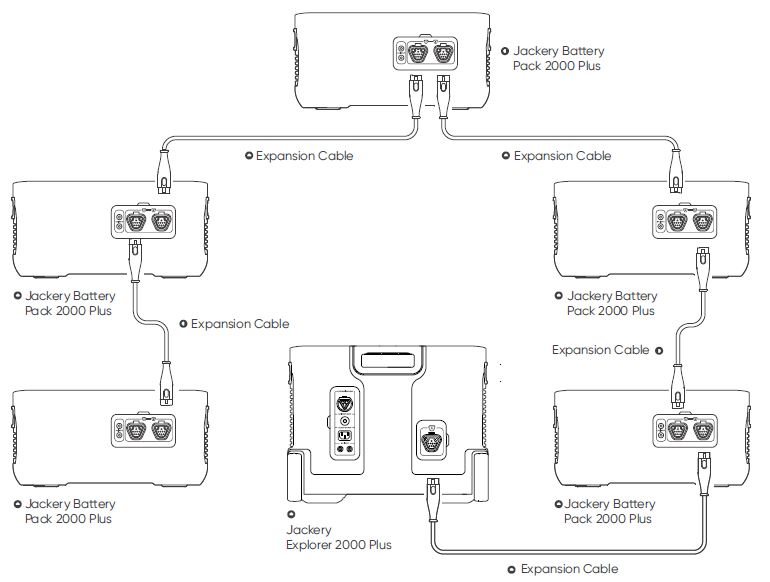 Jackery Battery Pack 2000 Plus

Expansion Cable

Expansion Cable

Jackery Battery Pack 2000 Plus

Jackery Battery Pack 2000 Plus

Expansion Cable

Expansion Cable

Jackery Battery Pack 2000 Plus

Jackery Explorer 2000 Plus

Jackery Battery Pack 2000 Plus

Expansion Cable