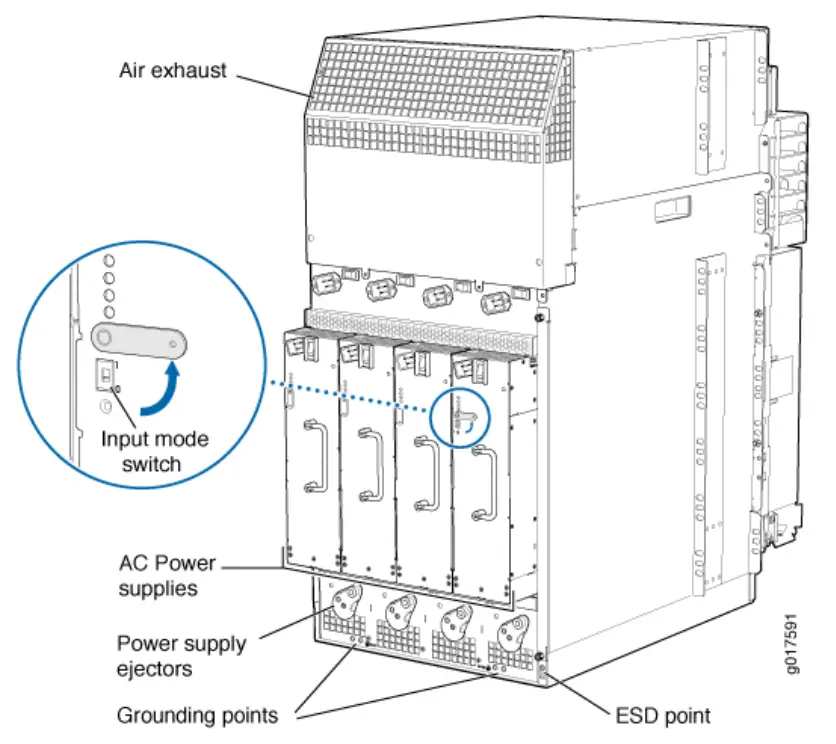 Air exhaust

Input mode switch

AC Power supplies

Power supply ejectors

Grounding points

ESD point

g017591